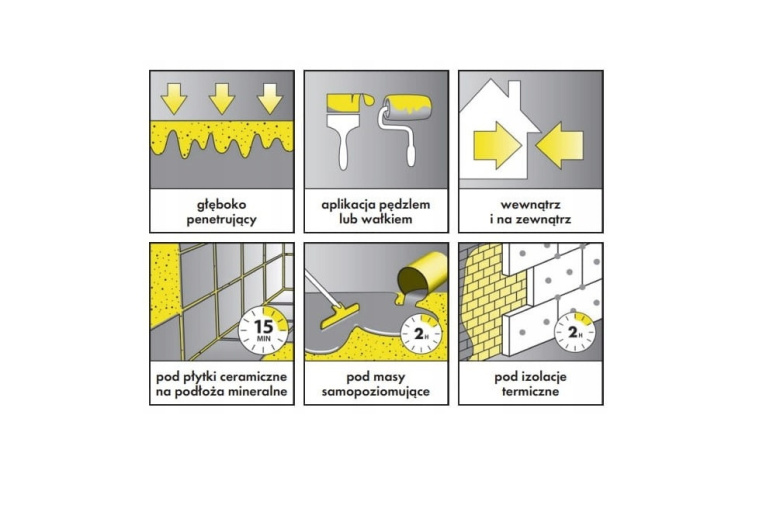 głęboko penetrujący

aplikacja pędzlem lub wałkiem

wewnątrz i na zewnątrz

15 MIN

pod płytki ceramiczne na podłoża mineralne

2 H

pod masy samopoziomujące

2 H

pod izolacje termiczne